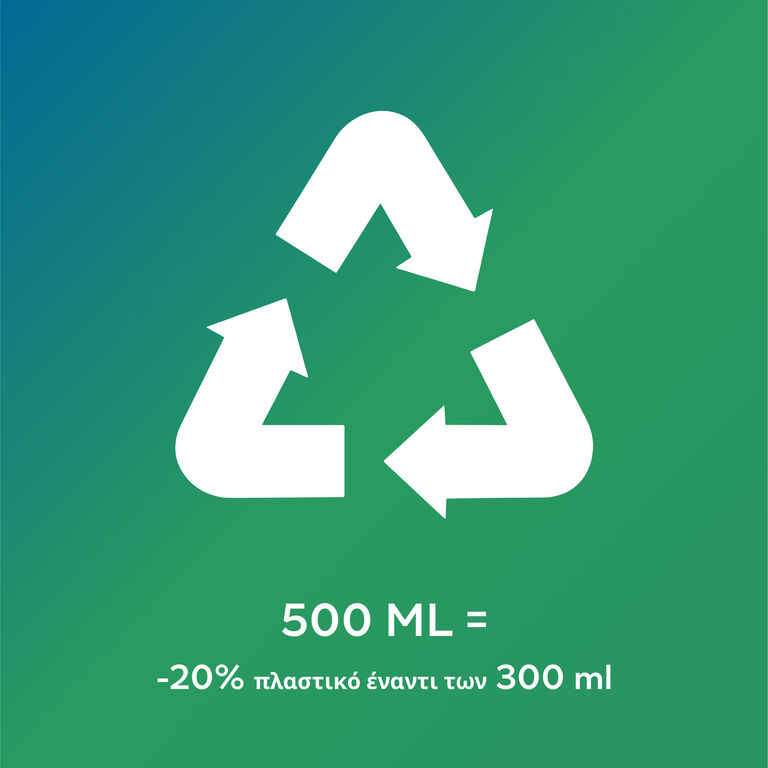 500 ML =

-20% πλαστικό έναντι των 300 ml